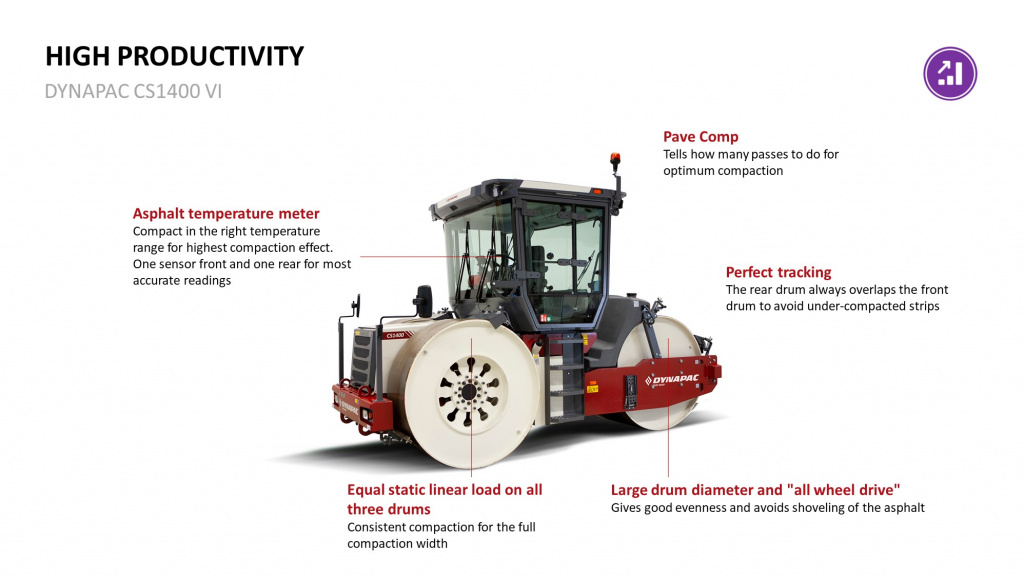 HIGH PRODUCTIVITY

DYNAPAC CS1400 VI

Pave Comp
Tells how many passes to do for optimum compaction

Asphalt temperature meter
Compact in the right temperature range for highest compaction effect. One sensor front and one rear for most accurate readings

Perfect tracking
The rear drum always overlaps the front drum to avoid under-compacted strips

CS1400

DYNAPAC

Equal static linear load on all three drums
Consistent compaction for the full compaction width

Large drum diameter and "all wheel drive"
Gives good evenness and avoids shoveling of the asphalt